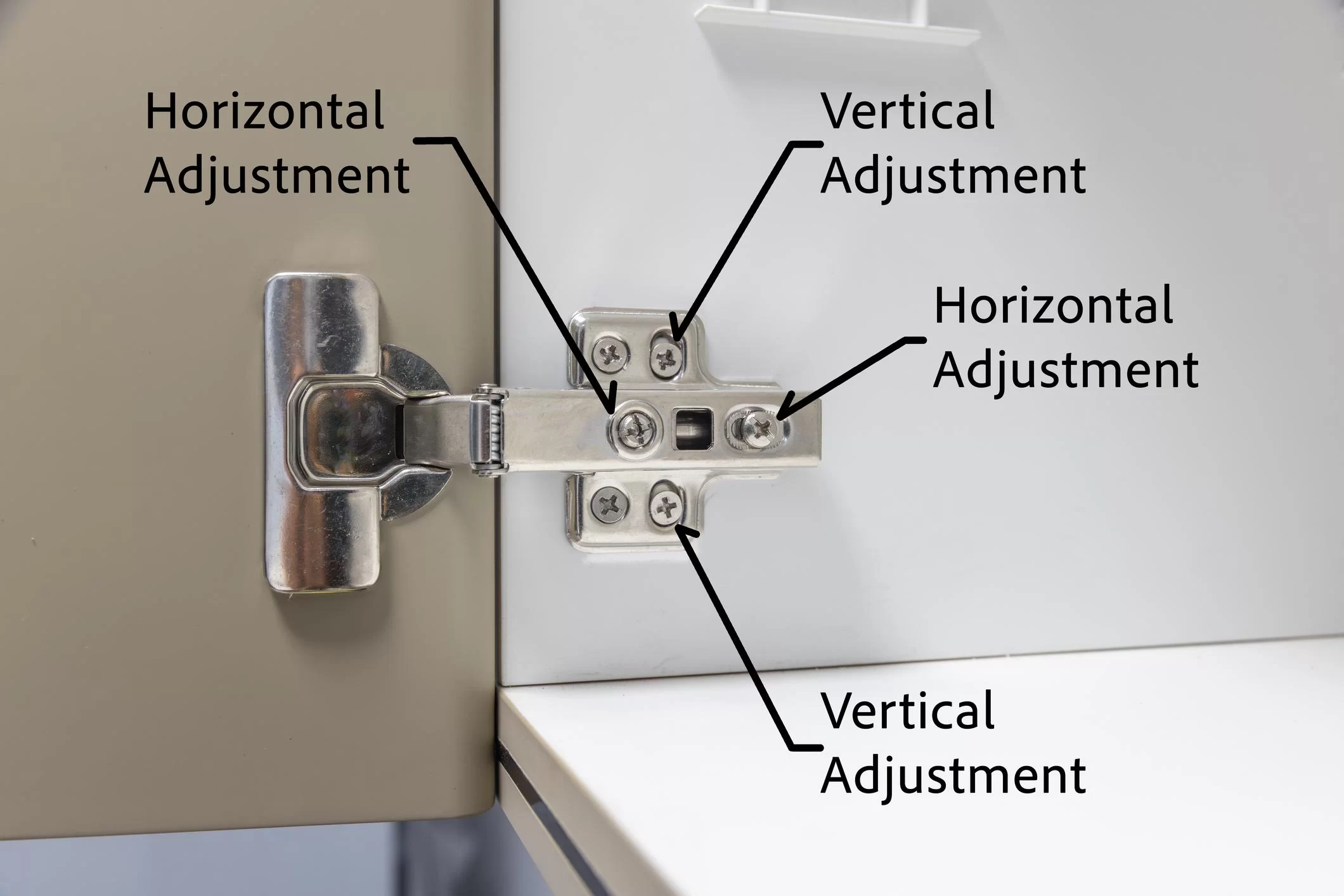 Horizontal Adjustment

Vertical Adjustment

Horizontal Adjustment

Vertical Adjustment